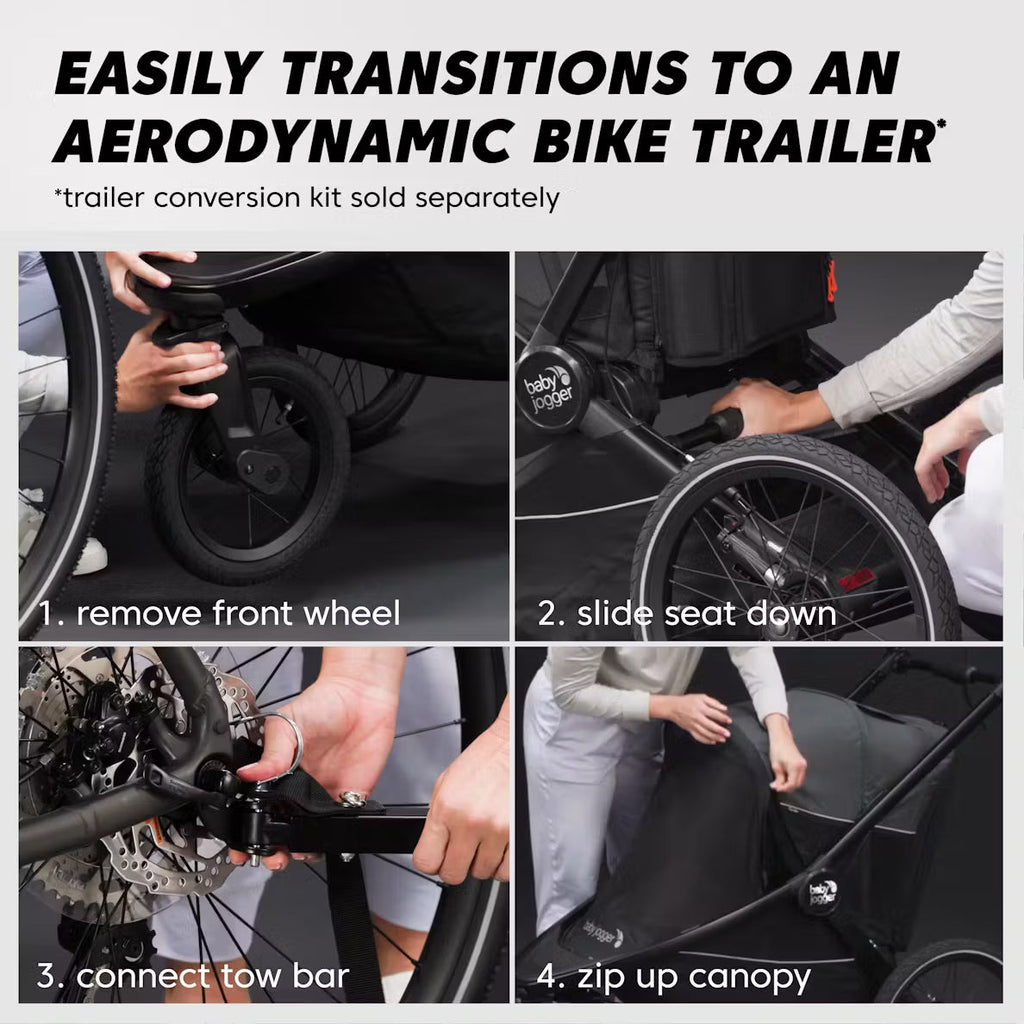 EASILY TRANSITIONS TO AN AERODYNAMIC BIKE TRAILER*
*trailer conversion kit sold separately

baby jogger

1. remove front wheel

2. slide seat down

3. connect tow bar

baby jogger

baby jogger

4. zip up canopy